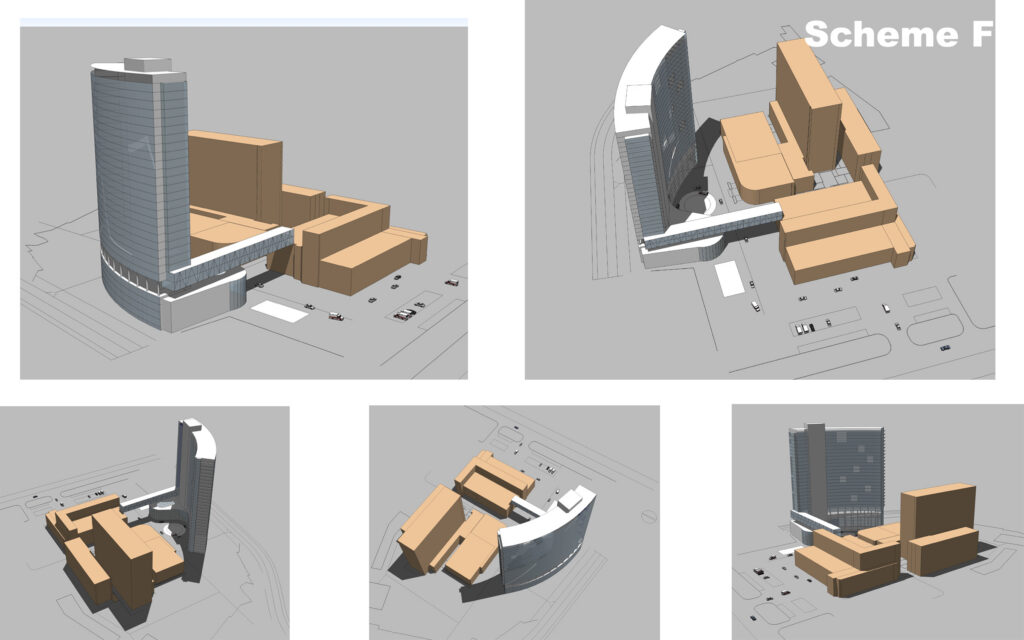 Scheme F