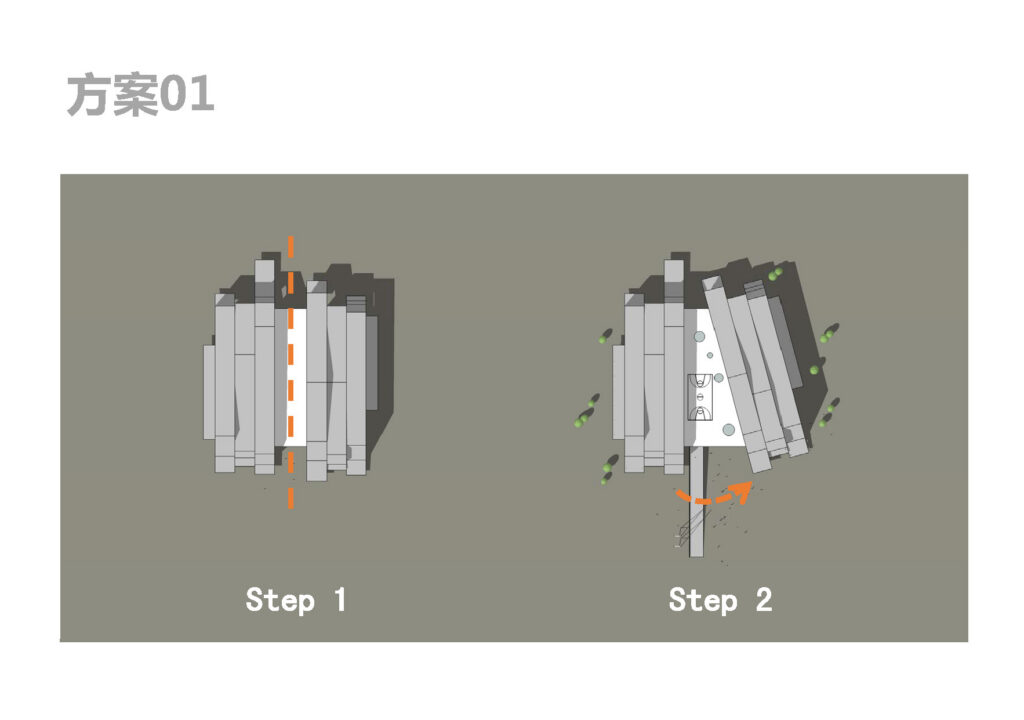 方案01

Step 1

Step 2