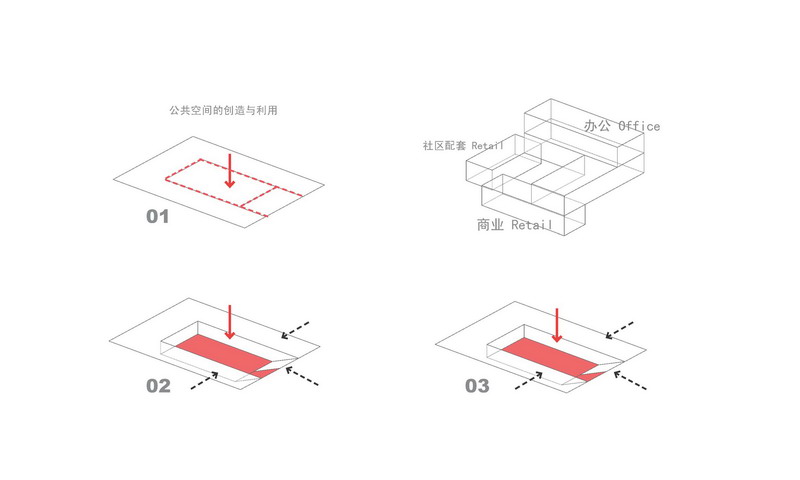 公共空间的创造与利用

01

办公 Office

社区配套 Retail

商业 Retail

02

03